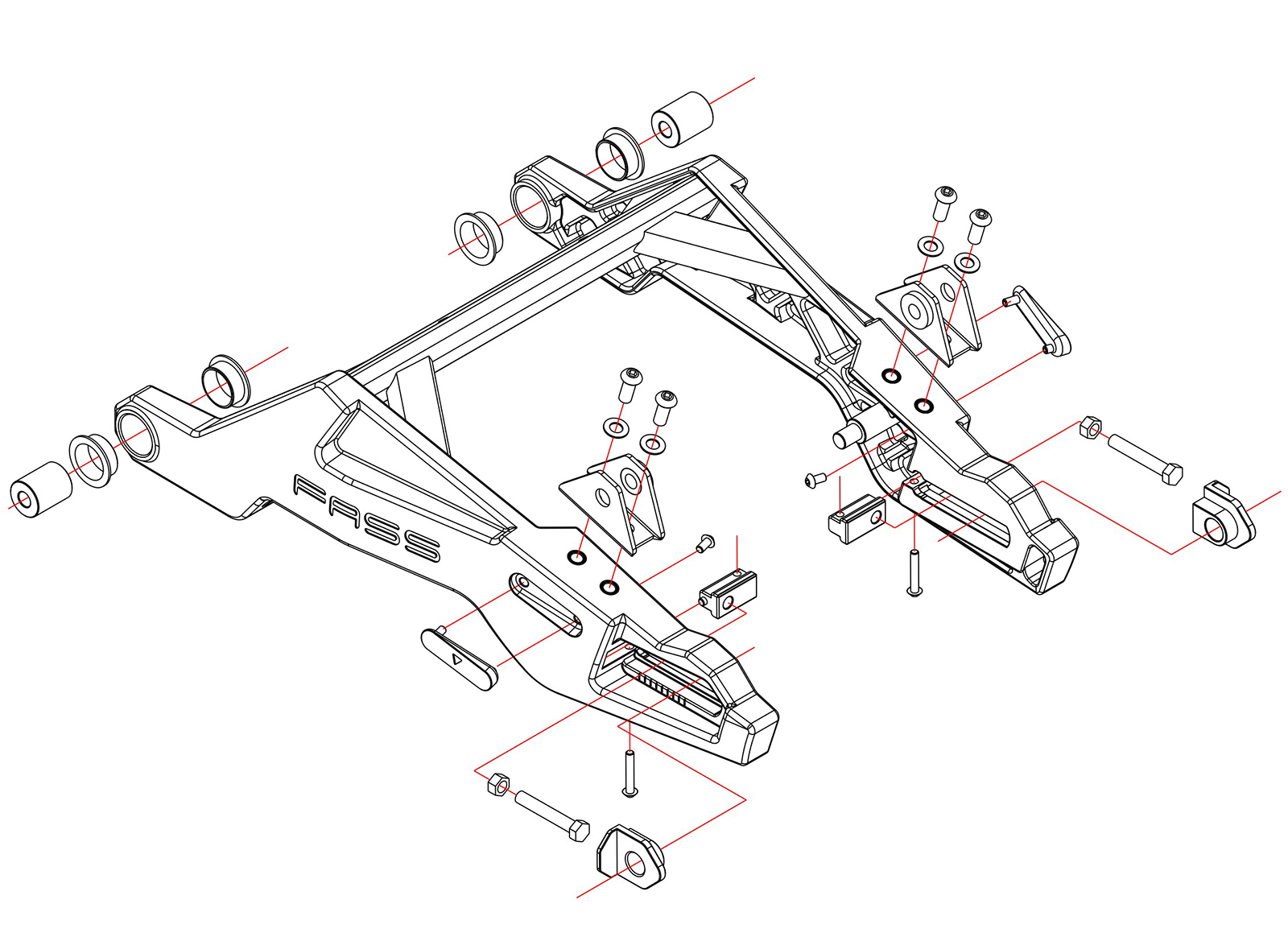 FASS