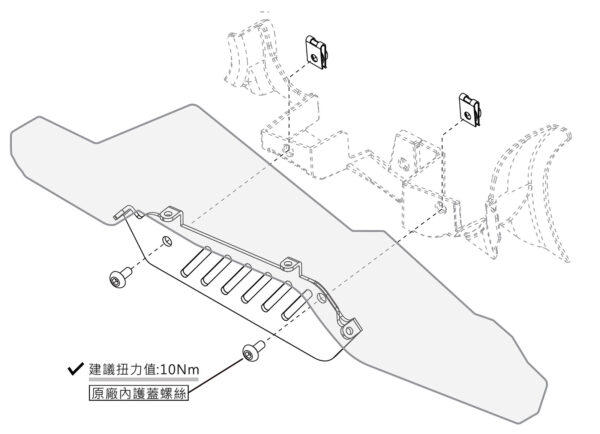 ✔ 建議扭力值:10Nm

原廠內護蓋螺絲